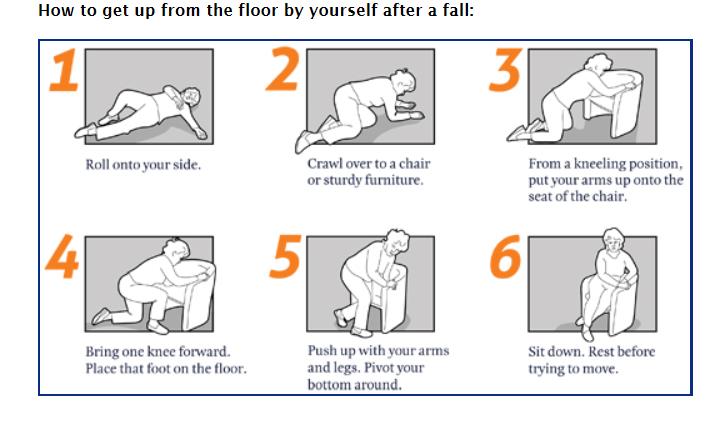 How to get up from the floor by yourself after a fall:

1

Roll onto your side.

2

Crawl over to a chair or sturdy furniture.

3

From a kneeling position, put your arms up onto the seat of the chair.

4

Bring one knee forward. Place that foot on the floor.

5

Push up with your arms and legs. Pivot your bottom around.

6

Sit down. Rest before trying to move.